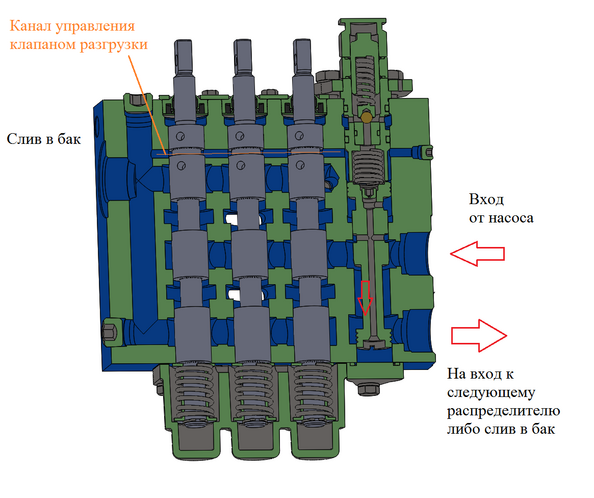 Канал управления клапаном разгрузки

Слив в бак

Вход от насоса

На вход к следующему распределителю либо слив в бак