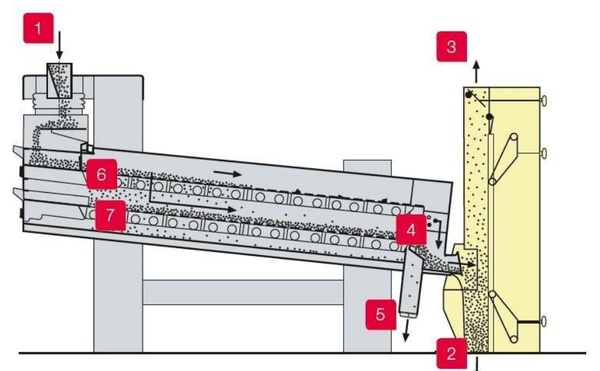 1
3
6
7
4
5
2