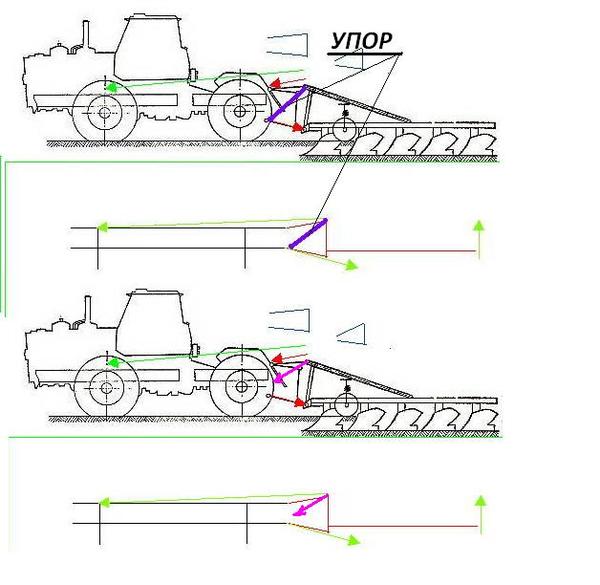 УПОР