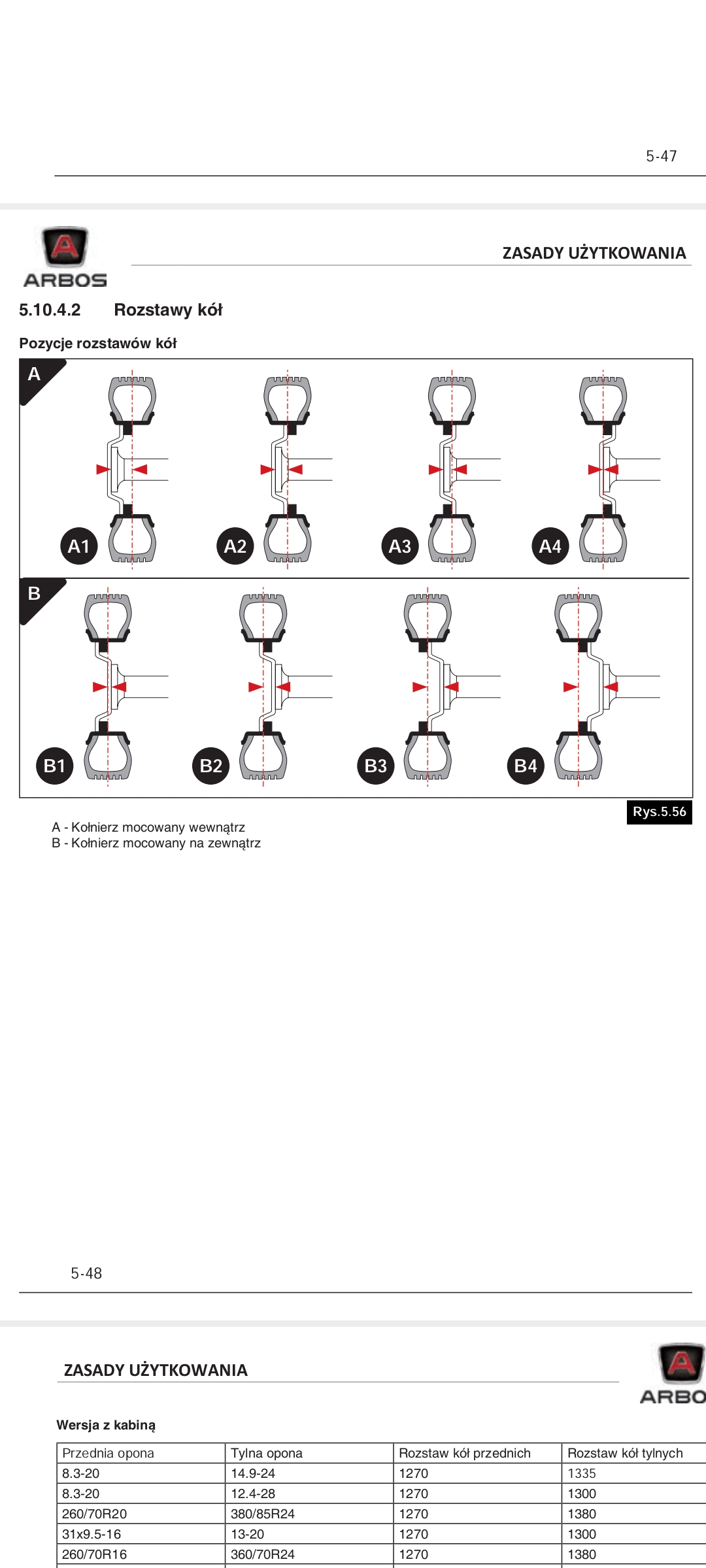 5-47

ARBOS

ZASADY UŻYTKOWANIA

5.10.4.2 Rozstawy kół

Pozycje rozstawów kół

A

A1 A2 A3 A4

B

B1 B2 B3 B4

Rys.5.56

A - Kołnierz mocowany wewnątrz
B - Kołnierz mocowany na zewnątrz

5-48

ZASADY UŻYTKOWANIA

ARBO

Wersja z kabiną

| Przednia opona | Tylna opona | Rozstaw kół przednich | Rozstaw kół tylnych |
|---|---|---|---|
| 8.3-20 | 14.9-24 | 1270 | 1335 |
| 8.3-20 | 12.4-28 | 1270 | 1300 |
| 260/70R20 | 380/85R24 | 1270 | 1380 |
| 31x9.5-16 | 13-20 | 1270 | 1300 |
| 260/70R16 | 360/70R24 | 1270 | 1380 |