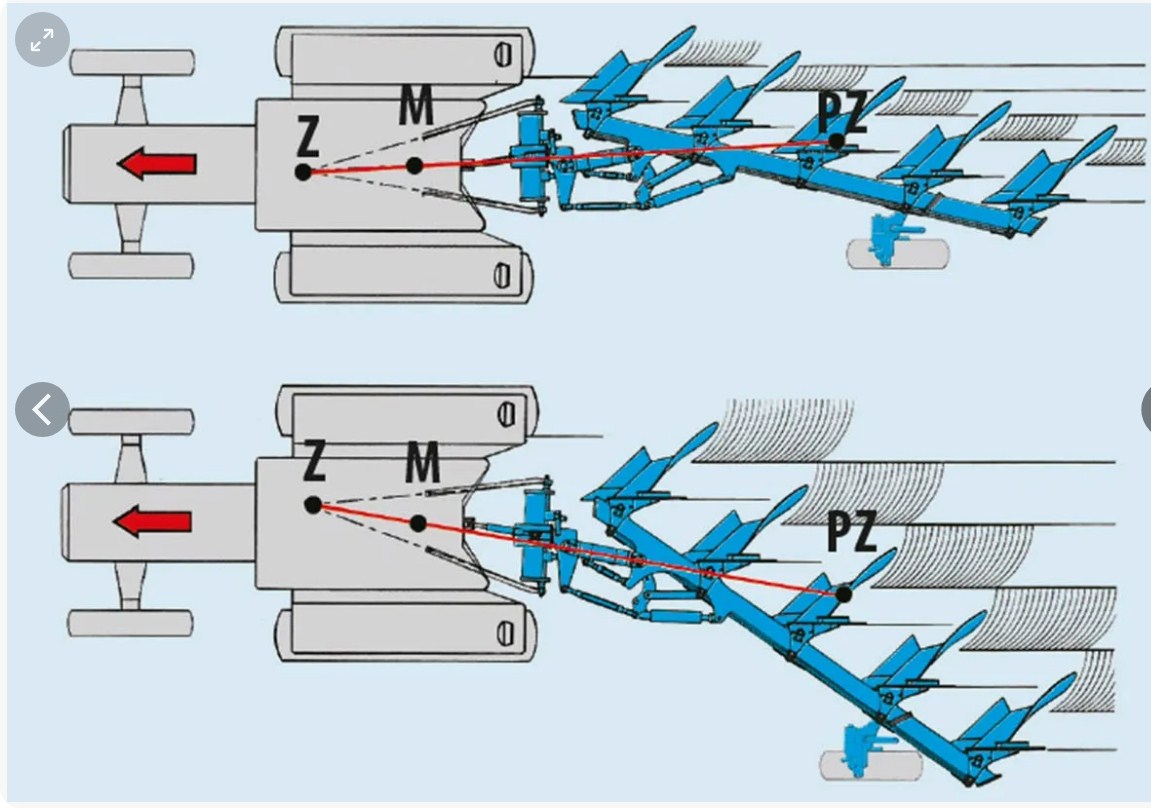 Z
M
PZ

Z
M
PZ