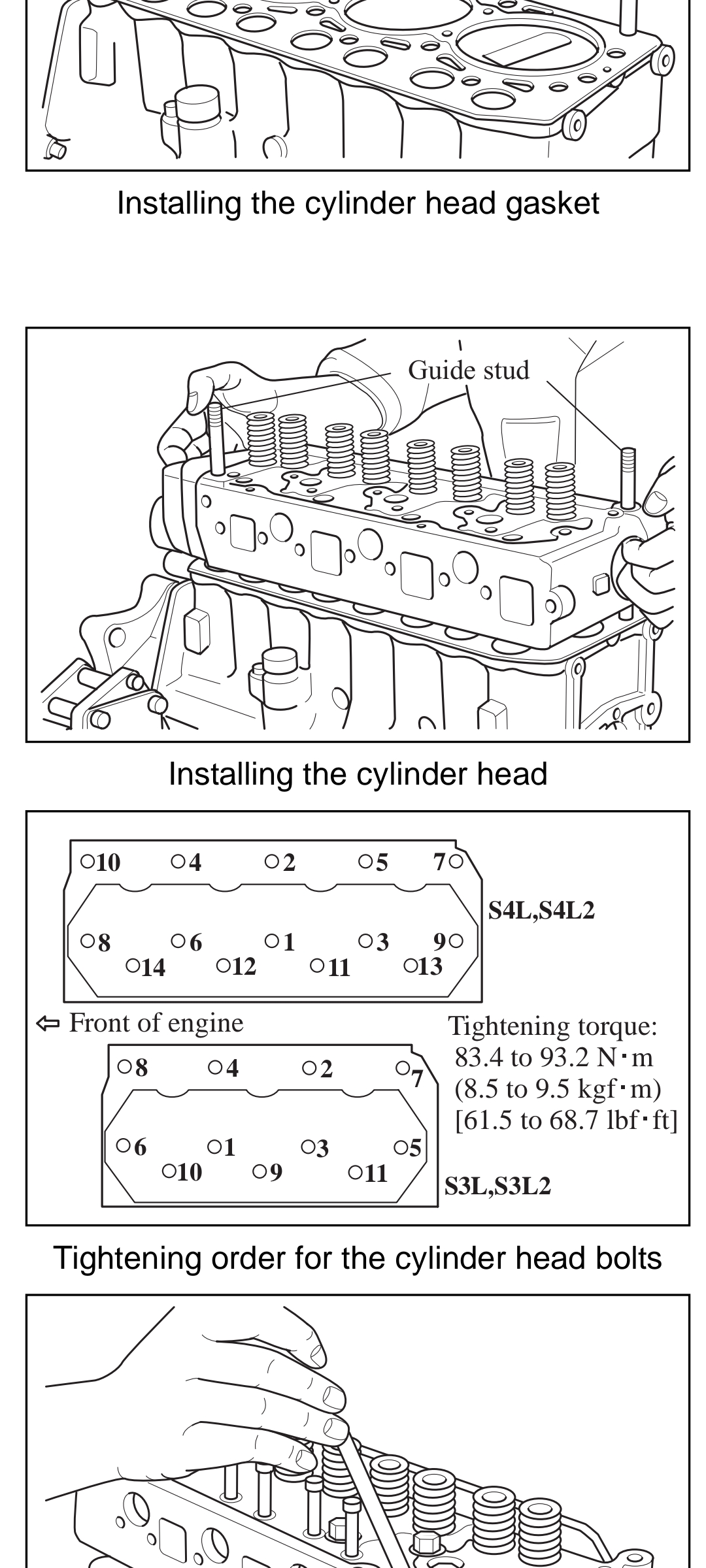 Installing the cylinder head gasket

Guide stud

Installing the cylinder head

10 4 2 5 7
8 6 1 3 9
14 12 11 13

S4L,S4L2

⇦ Front of engine

Tightening torque:
83.4 to 93.2 N·m
(8.5 to 9.5 kgf·m)
[61.5 to 68.7 lbf·ft]

8 4 2 7
6 1 3 5
10 9 11

S3L,S3L2

Tightening order for the cylinder head bolts