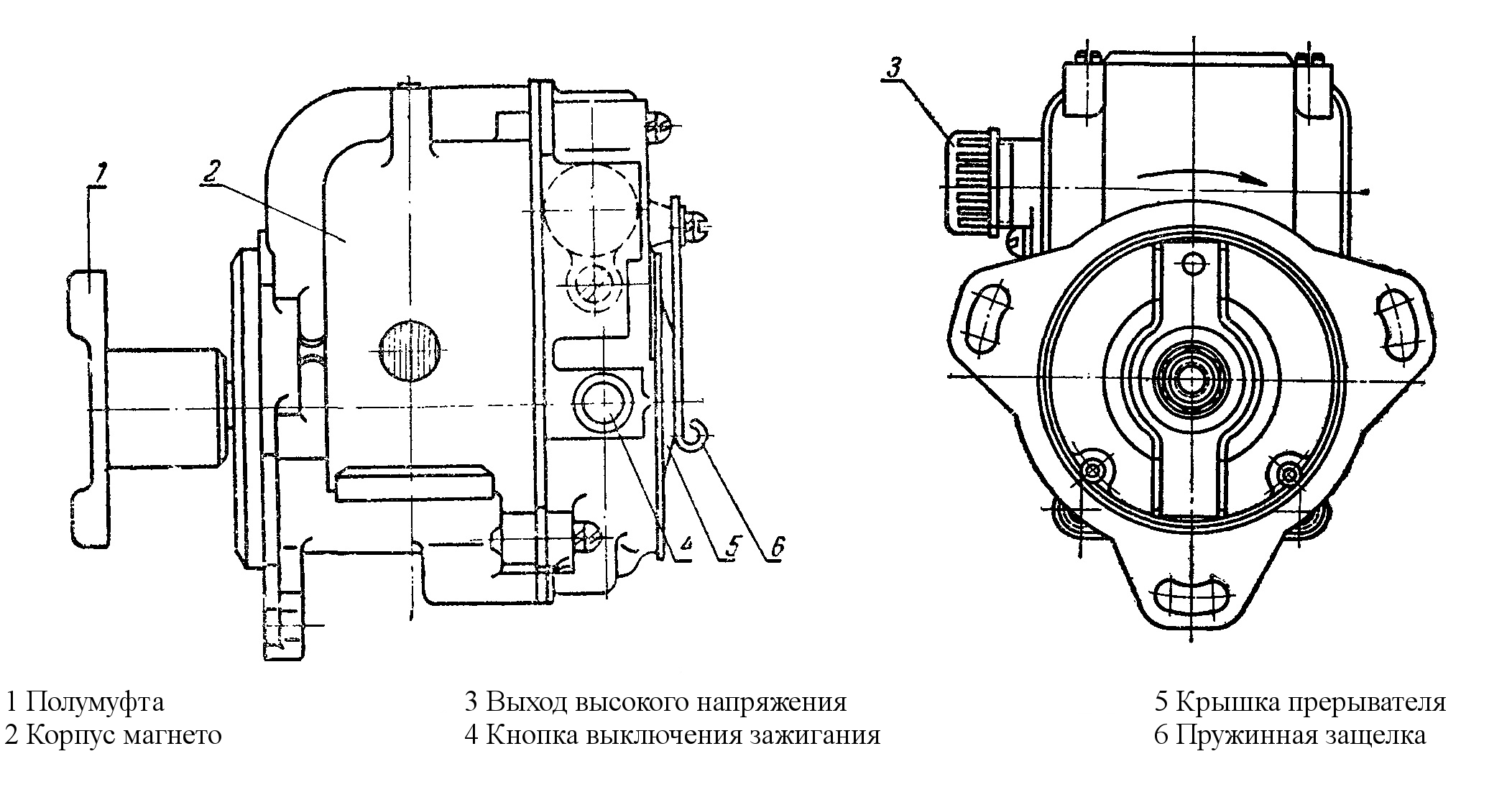 1
2
4
5
6
3

1 Полумуфта
2 Корпус магнето

3 Выход высокого напряжения
4 Кнопка выключения зажигания

5 Крышка прерывателя
6 Пружинная защелка